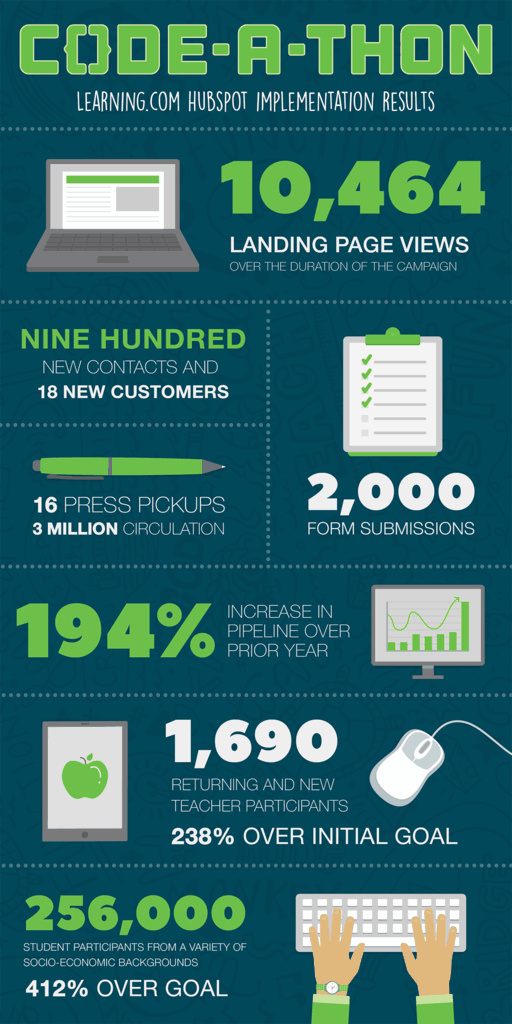 C{}DE-A-THON

LEARNING.COM HUBSPOT IMPLEMENTATION RESULTS

10,464

LANDING PAGE VIEWS

OVER THE DURATION OF THE CAMPAIGN

NINE HUNDRED

NEW CONTACTS AND

18 NEW CUSTOMERS

16 PRESS PICKUPS

3 MILLION CIRCULATION

2,000

FORM SUBMISSIONS

194%

INCREASE IN PIPELINE OVER PRIOR YEAR

1,690

RETURNING AND NEW TEACHER PARTICIPANTS

238% OVER INITIAL GOAL

256,000

STUDENT PARTICIPANTS FROM A VARIETY OF SOCIO-ECONOMIC BACKGROUNDS

412% OVER GOAL